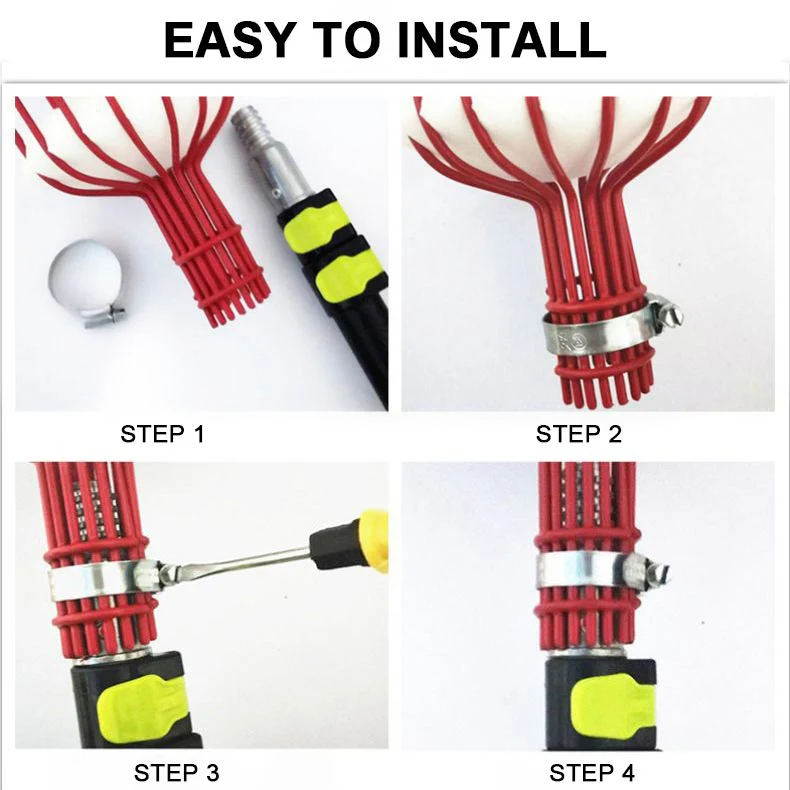 EASY TO INSTALL

STEP 1

STEP 2

STEP 3

STEP 4